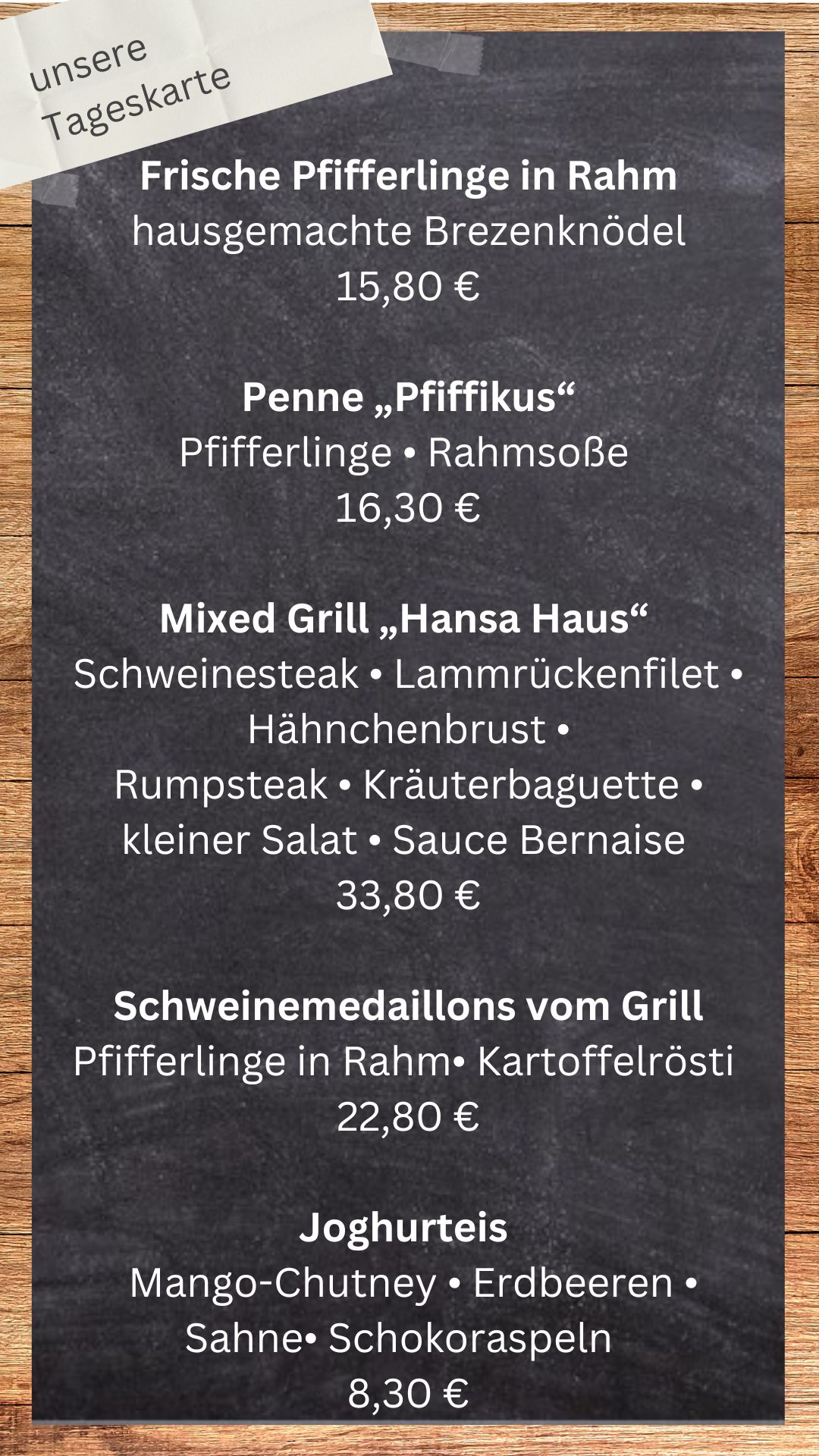 unsere
Tageskarte

Frische Pfifferlinge in Rahm
hausgemachte Brezenknödel
15,80 €

Penne „Pfiffikus“
Pfifferlinge • Rahmsoße
16,30 €

Mixed Grill „Hansa Haus“
Schweinesteak • Lammrückenfilet •
Hähnchenbrust •
Rumpsteak • Kräuterbaguette •
kleiner Salat • Sauce Bernaise
33,80 €

Schweinemedaillons vom Grill
Pfifferlinge in Rahm• Kartoffelrösti
22,80 €

Joghurteis
Mango-Chutney • Erdbeeren •
Sahne• Schokoraspeln
8,30 €